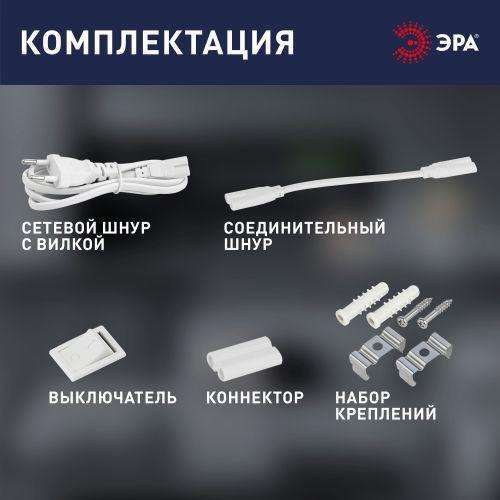 КОМПЛЕКТАЦИЯ

ЭРА

СЕТЕВОЙ ШНУР С ВИЛКОЙ

СОЕДИНИТЕЛЬНЫЙ ШНУР

ВЫКЛЮЧАТЕЛЬ

КОННЕКТОР

НАБОР КРЕПЛЕНИЙ